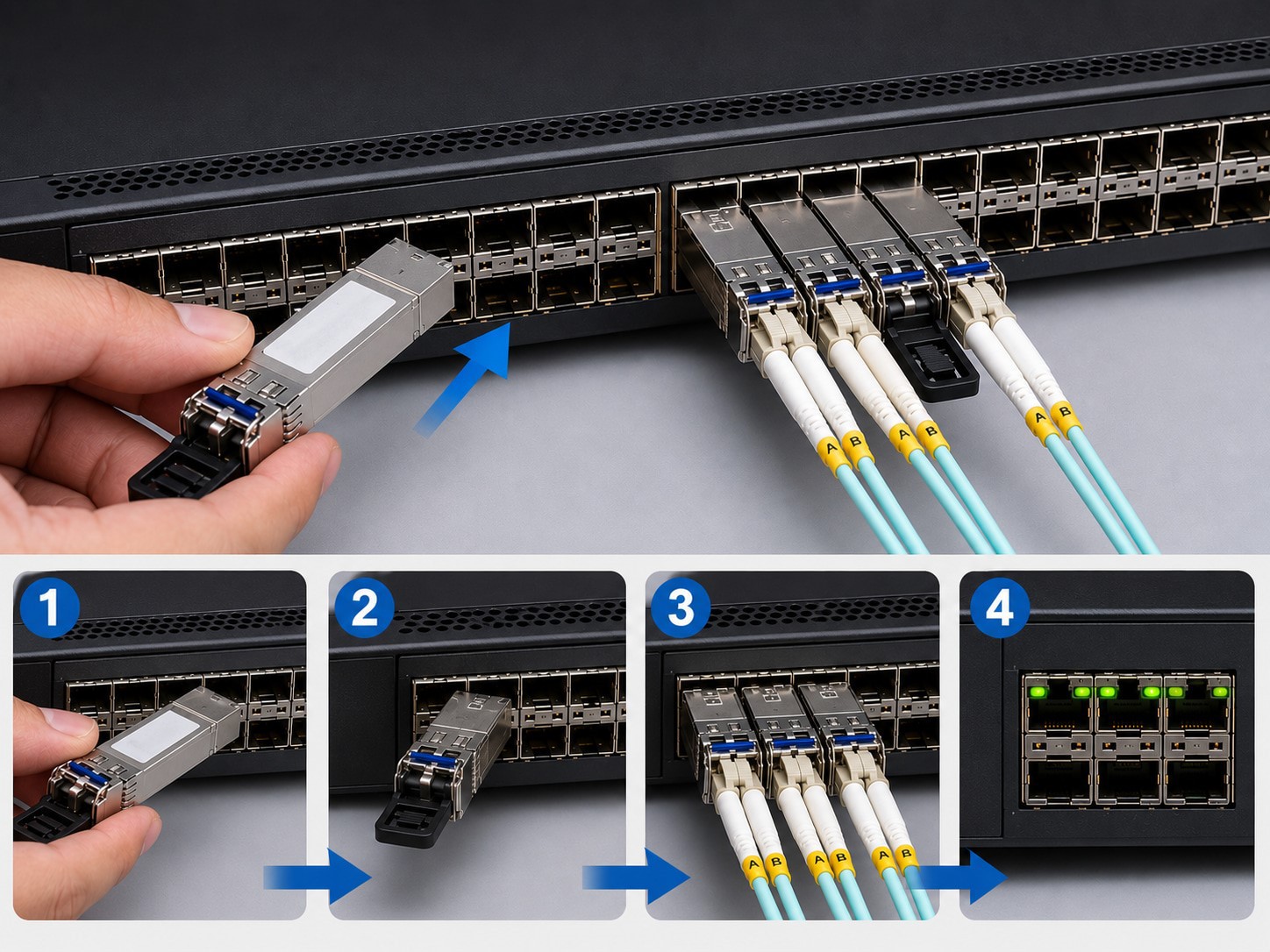 A B A B A B

1

2

3

A B A B A B

4